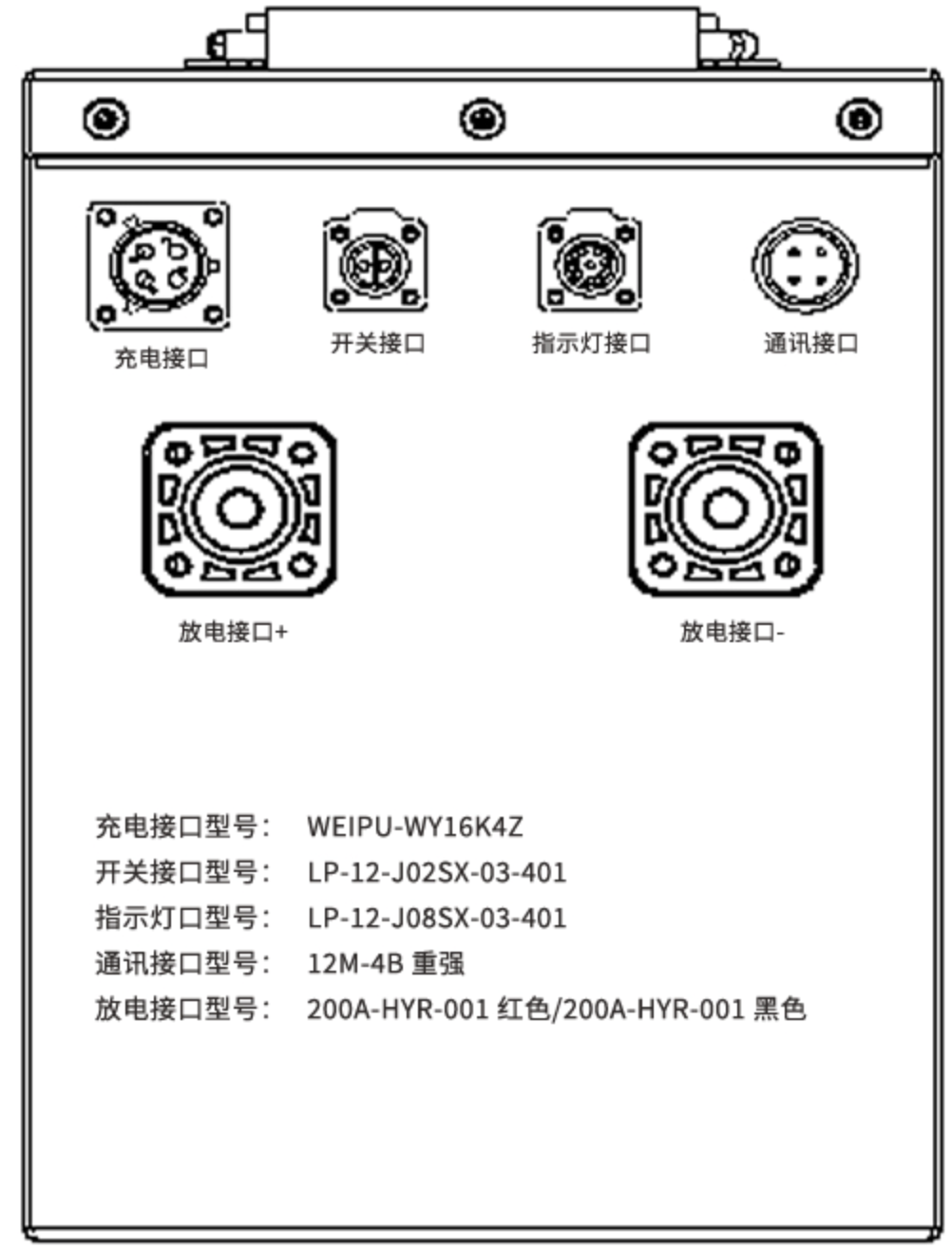 充电接口

开关接口

指示灯接口

通讯接口

放电接口+

放电接口-

充电接口型号： WEIPU-WY16K4Z
开关接口型号： LP-12-J02SX-03-401
指示灯口型号： LP-12-J08SX-03-401
通讯接口型号： 12M-4B 重强
放电接口型号： 200A-HYR-001 红色/200A-HYR-001 黑色