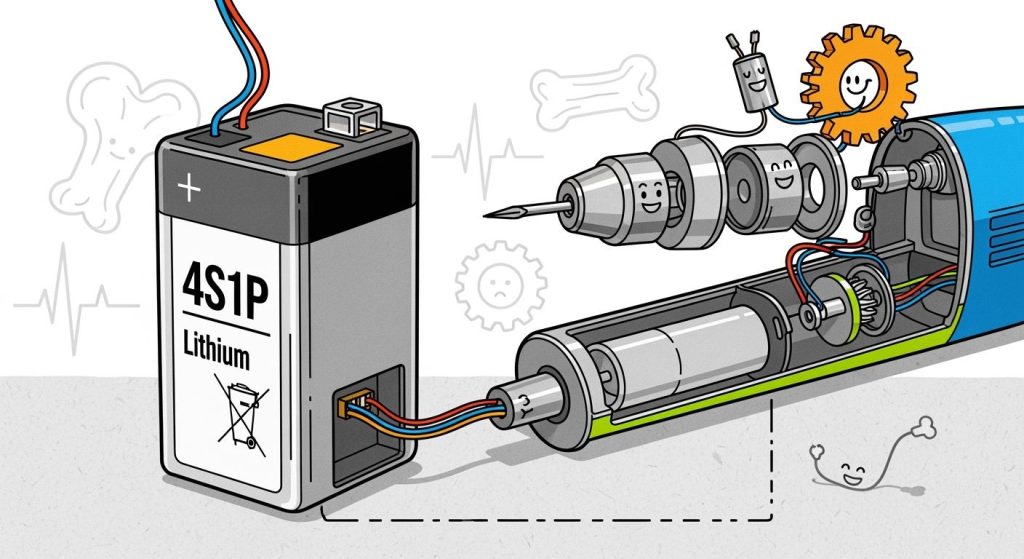 +
4S1P
Lithium