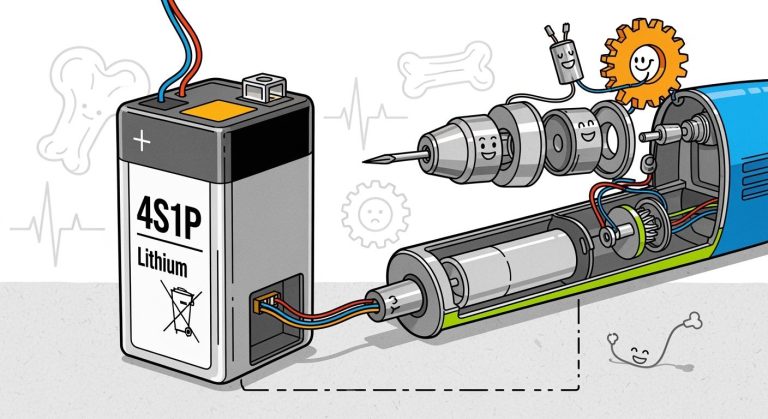 +
4S1P
Lithium