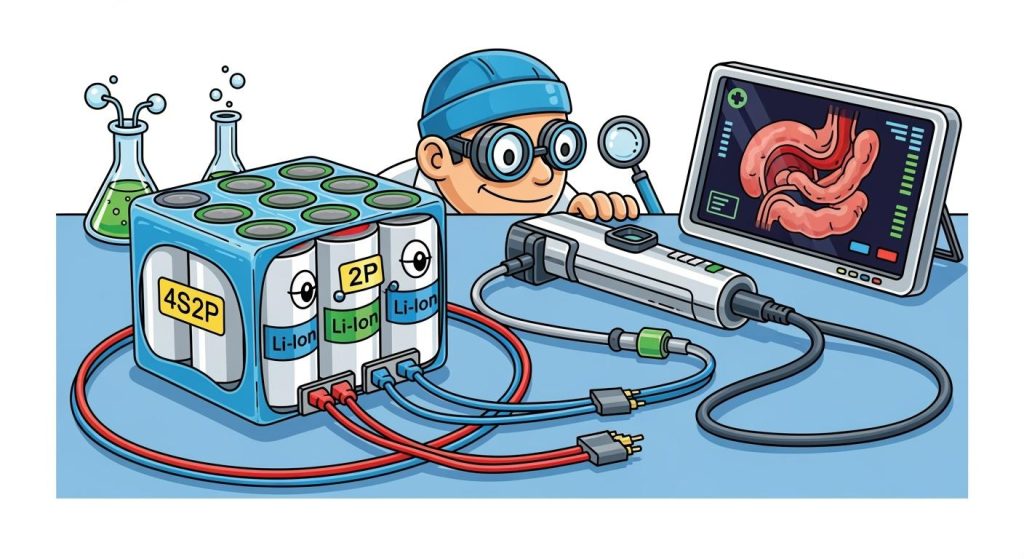 4S2P

2P

Li-Ion

Li-Ion

Li-Ion