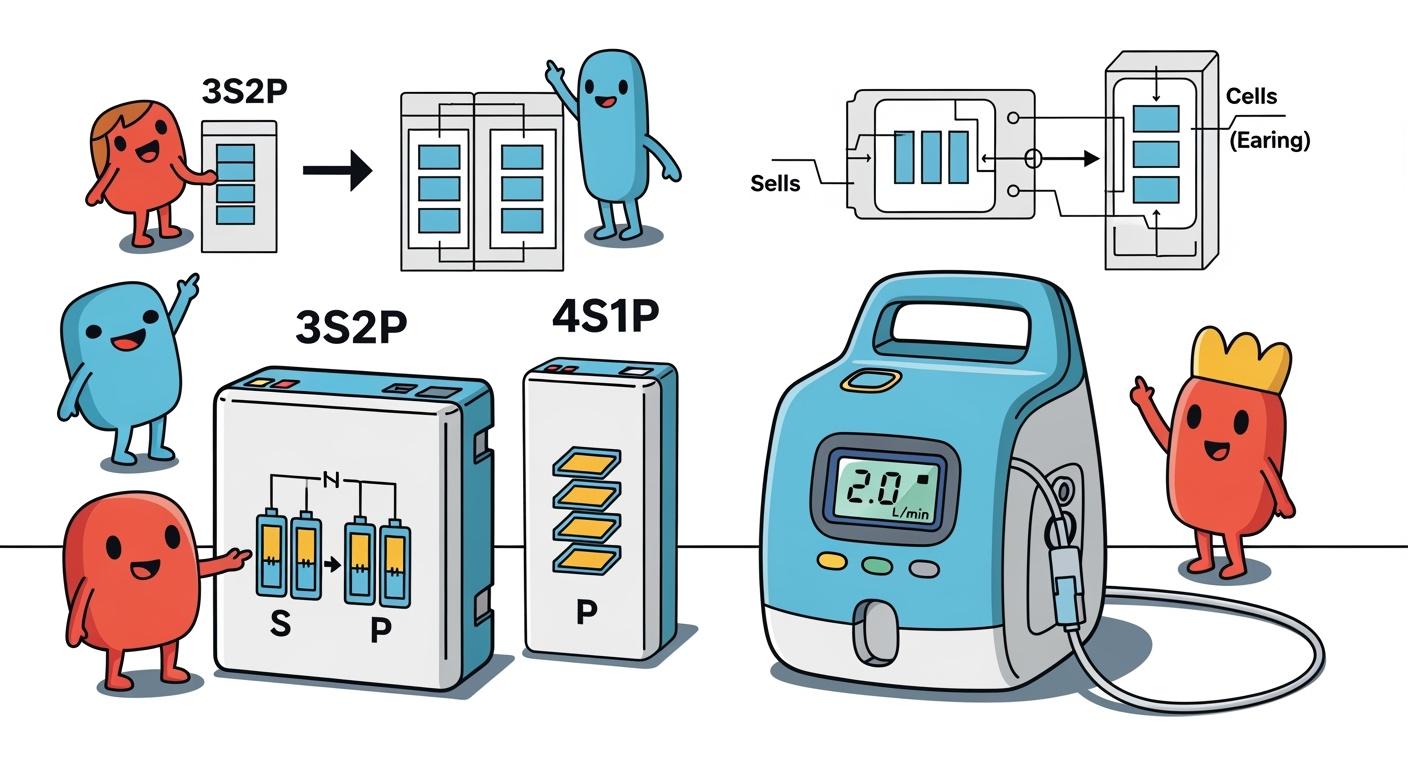 3S2P

Sells

Cells

(Earing)

3S2P

4S1P

N

S

P

P

2.0

L/min